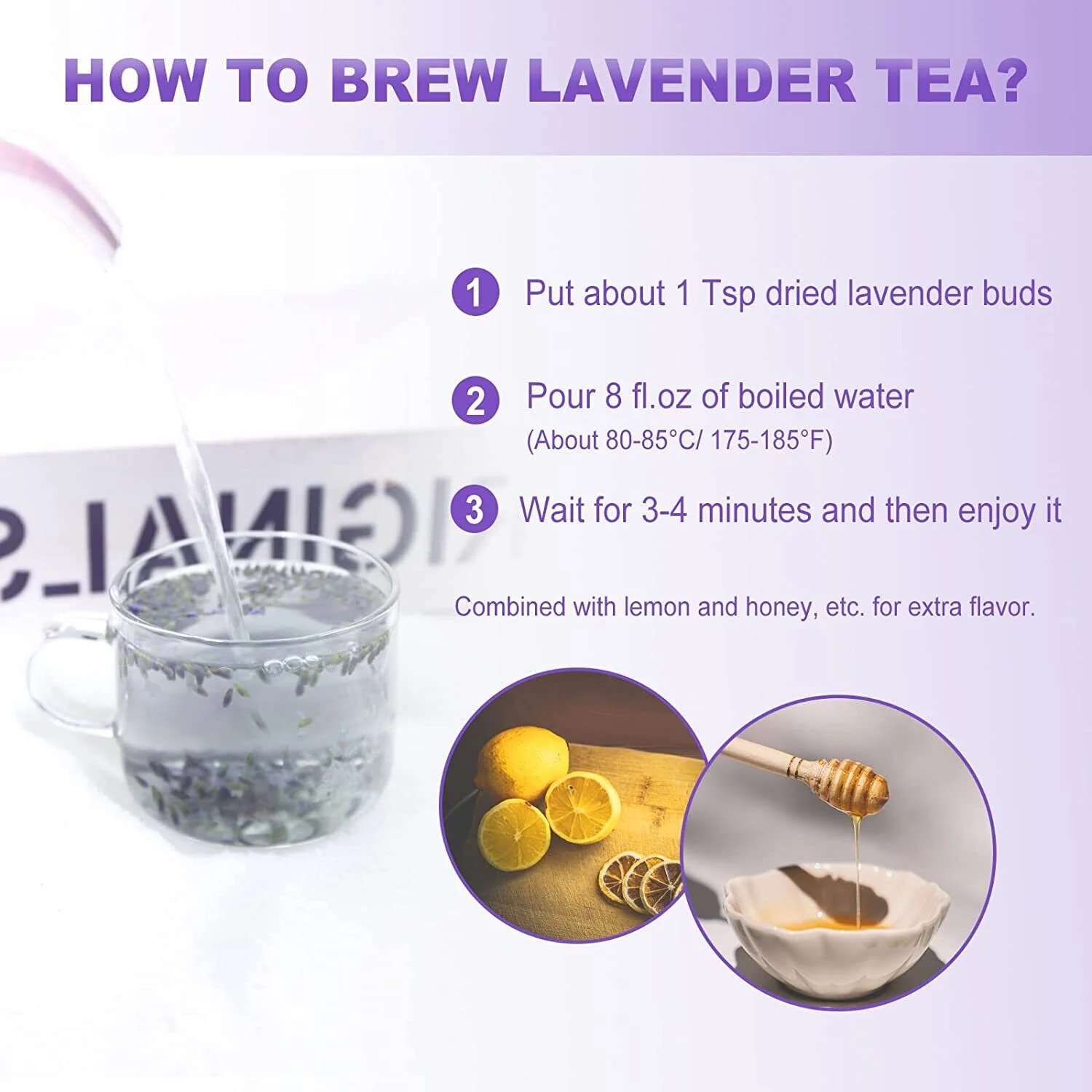 HOW TO BREW LAVENDER TEA?

1 Put about 1 Tsp dried lavender buds

2 Pour 8 fl.oz of boiled water
(About 80-85°C/ 175-185°F)

3 Wait for 3-4 minutes and then enjoy it

Combined with lemon and honey, etc. for extra flavor.