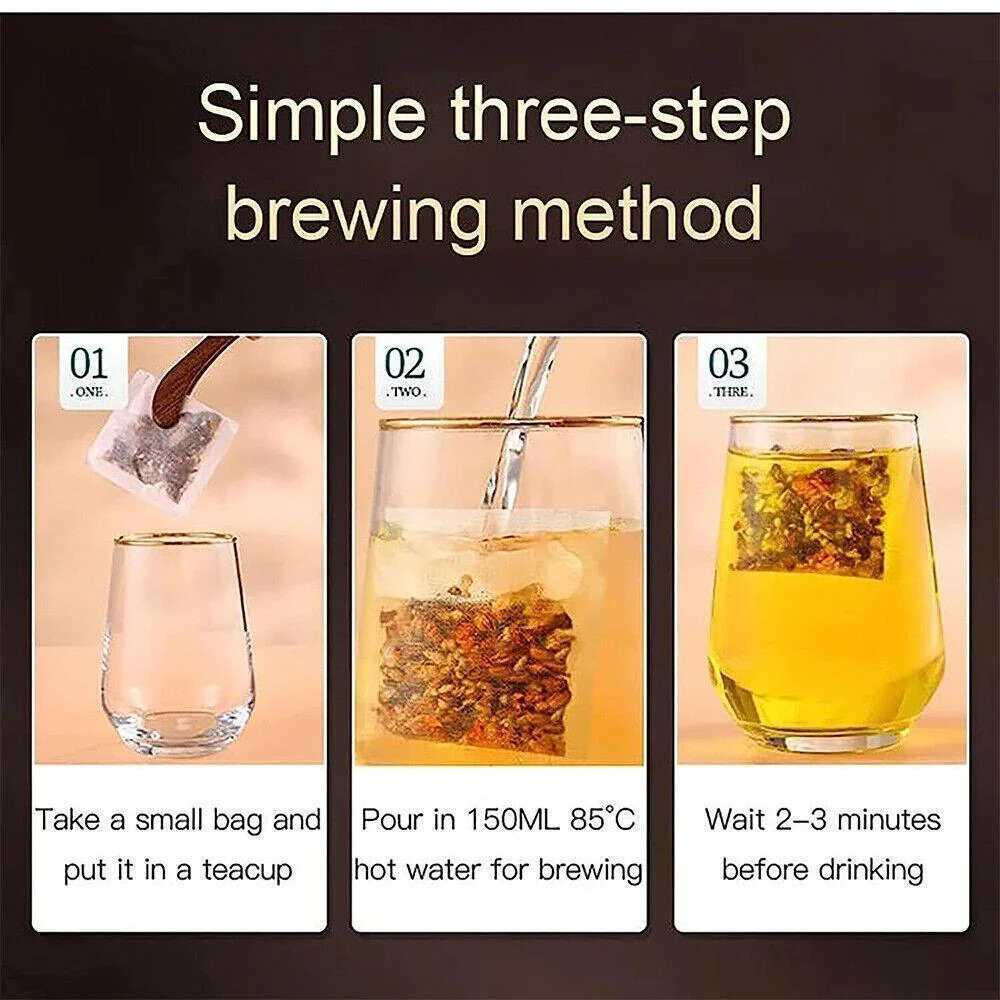 Simple three-step brewing method

01
.ONE.

Take a small bag and put it in a teacup

02
.TWO.

Pour in 150ML 85°C hot water for brewing

03
.THRE.

Wait 2–3 minutes before drinking