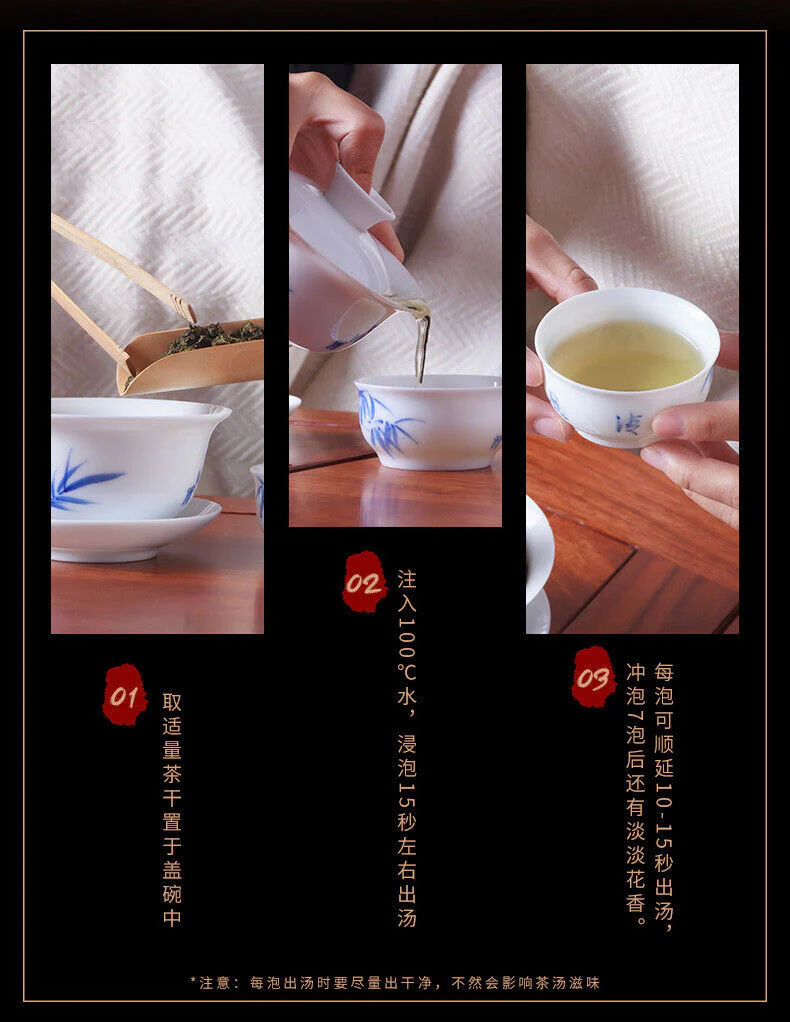 01
取适量茶干置于盖碗中

02
注入100℃水，浸泡15秒左右出汤

03
每泡可顺延10-15秒出汤，冲泡7泡后还有淡淡花香。

*注意：每泡出汤时要尽量出干净，不然会影响茶汤滋味