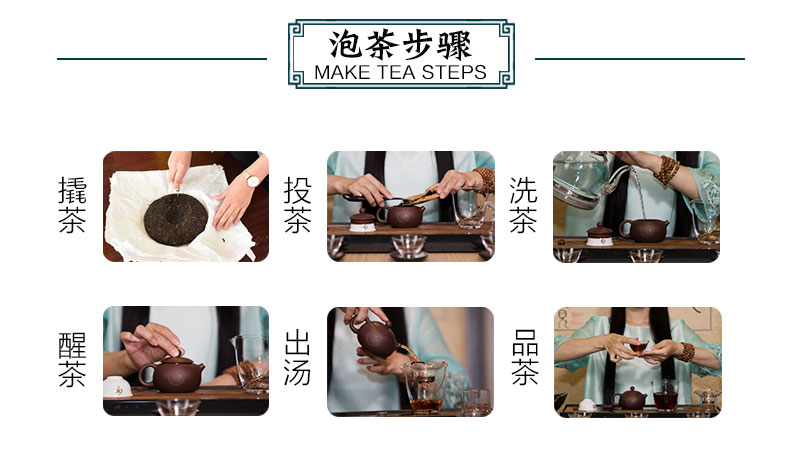 泡茶步骤
MAKE TEA STEPS

撬茶

投茶

洗茶

醒茶

出汤

品茶