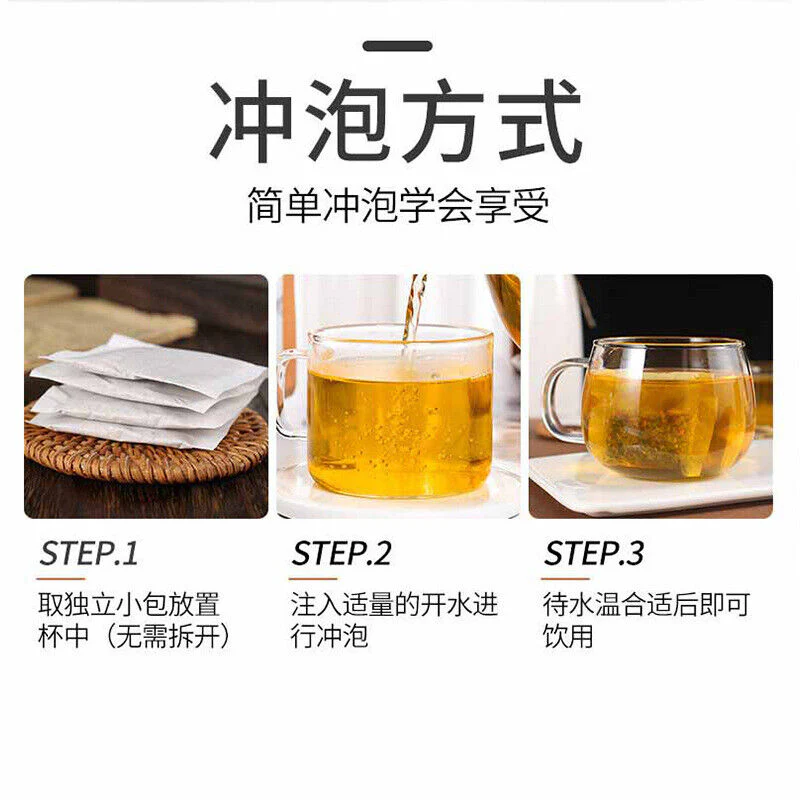 冲泡方式

简单冲泡学会享受

STEP.1

取独立小包放置杯中（无需拆开）

STEP.2

注入适量的开水进行冲泡

STEP.3

待水温合适后即可饮用